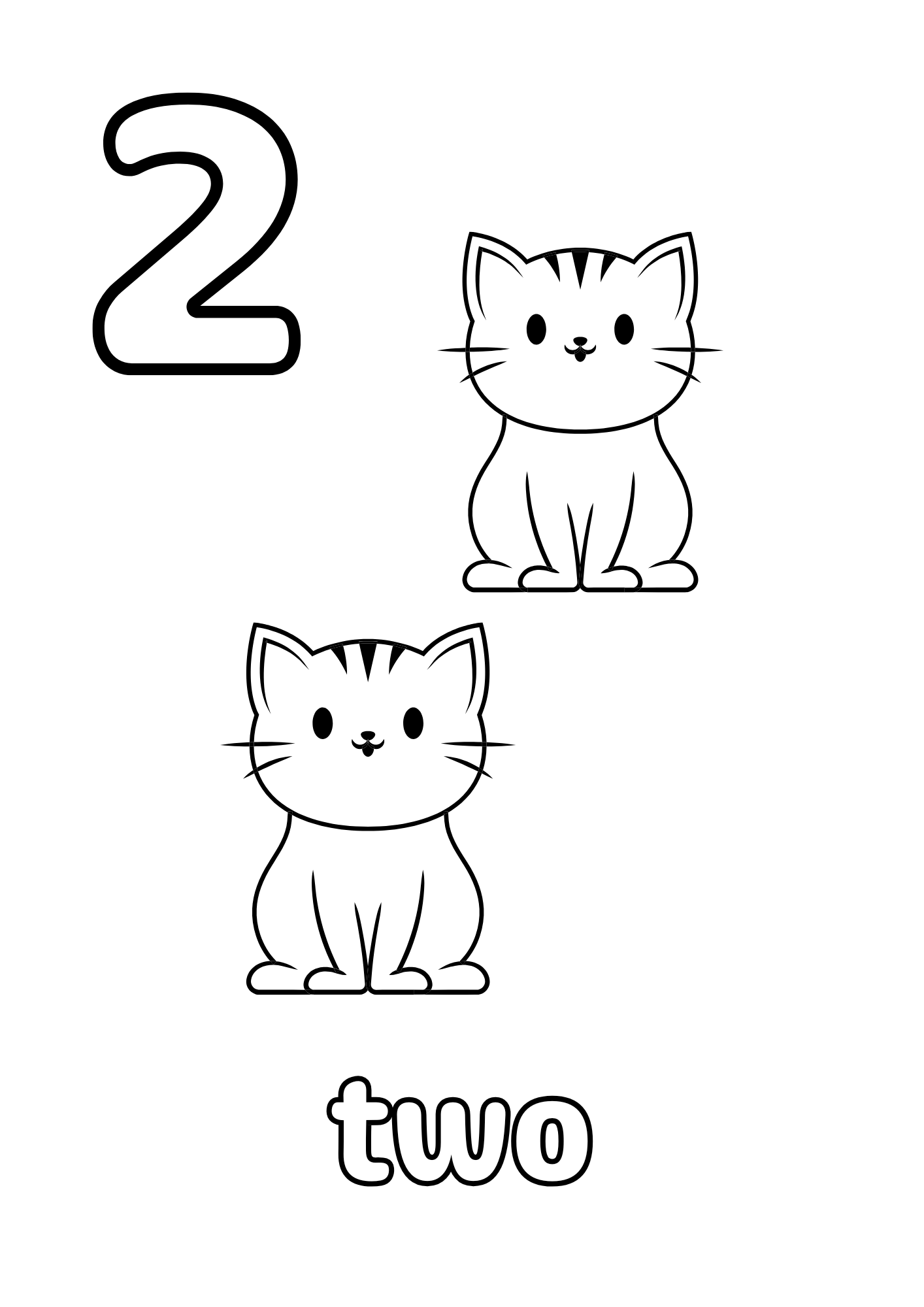 2

two